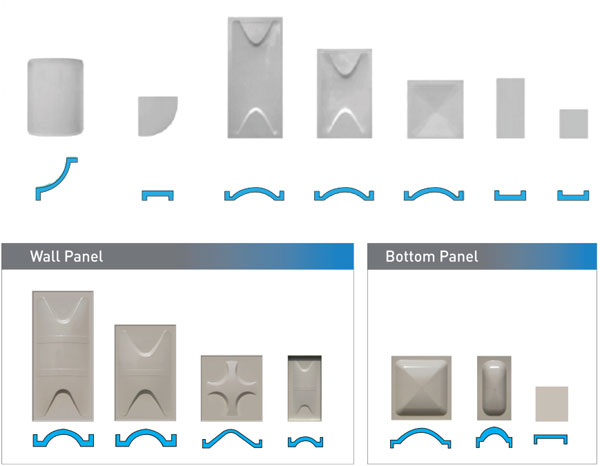 Wall Panel

Bottom Panel